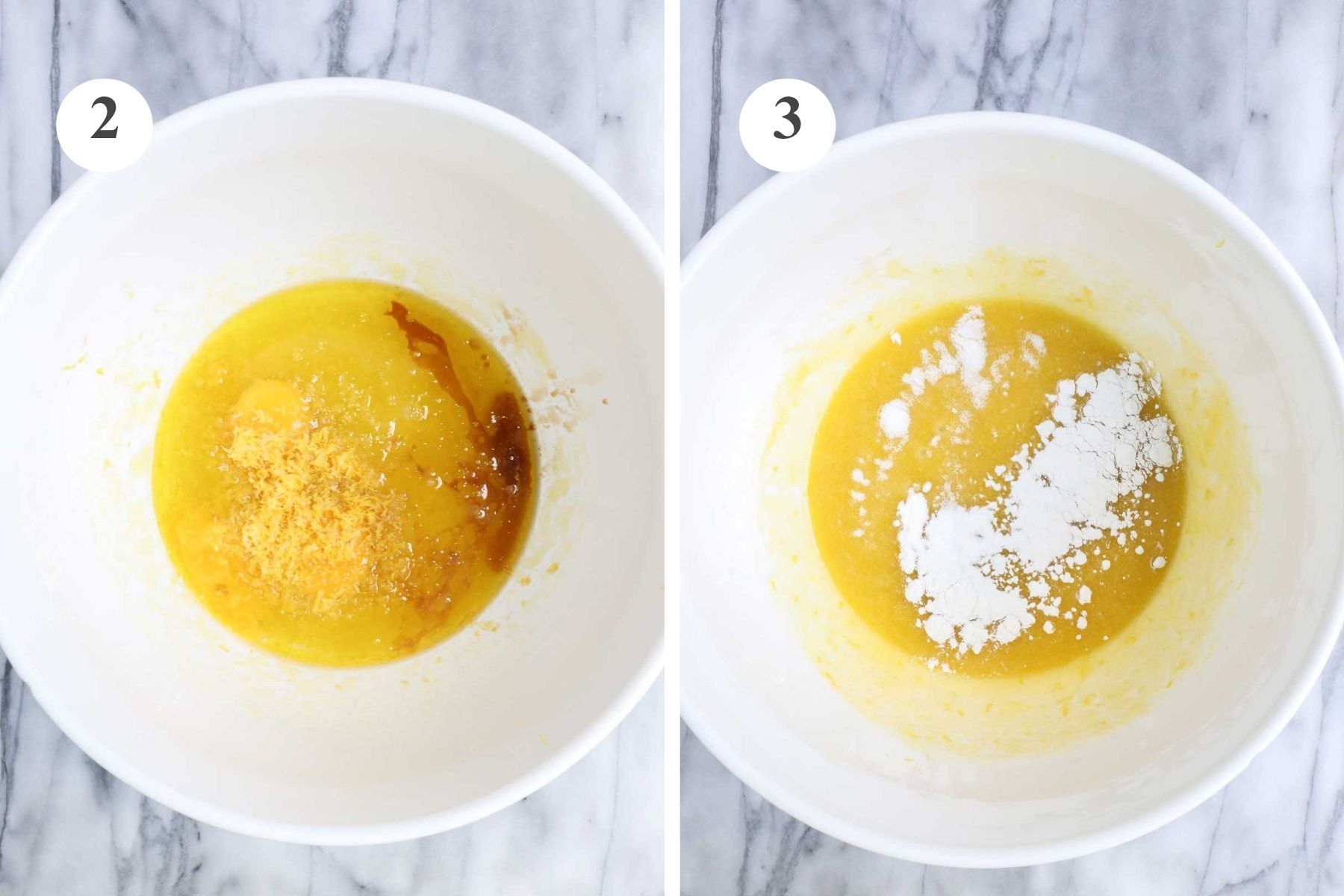 2

3